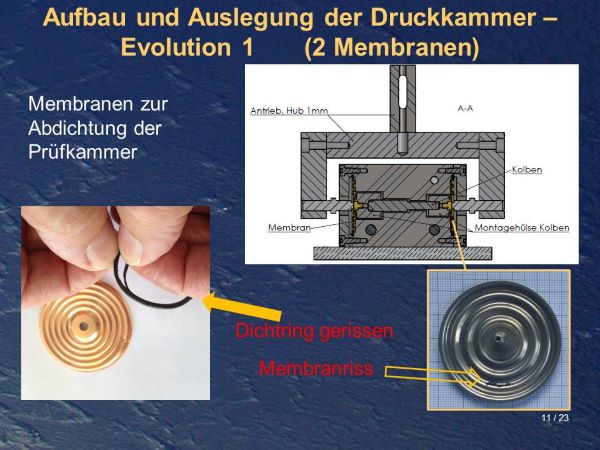 Aufbau und Auslegung der Druckkammer – Evolution 1 (2 Membranen)

Membranen zur Abdichtung der Prüfkammer

Antrieb, Hub 1mm

A-A

Kolben

Membran

Montagehülse Kolben

Dichtring gerissen

Membranriss

11 / 23